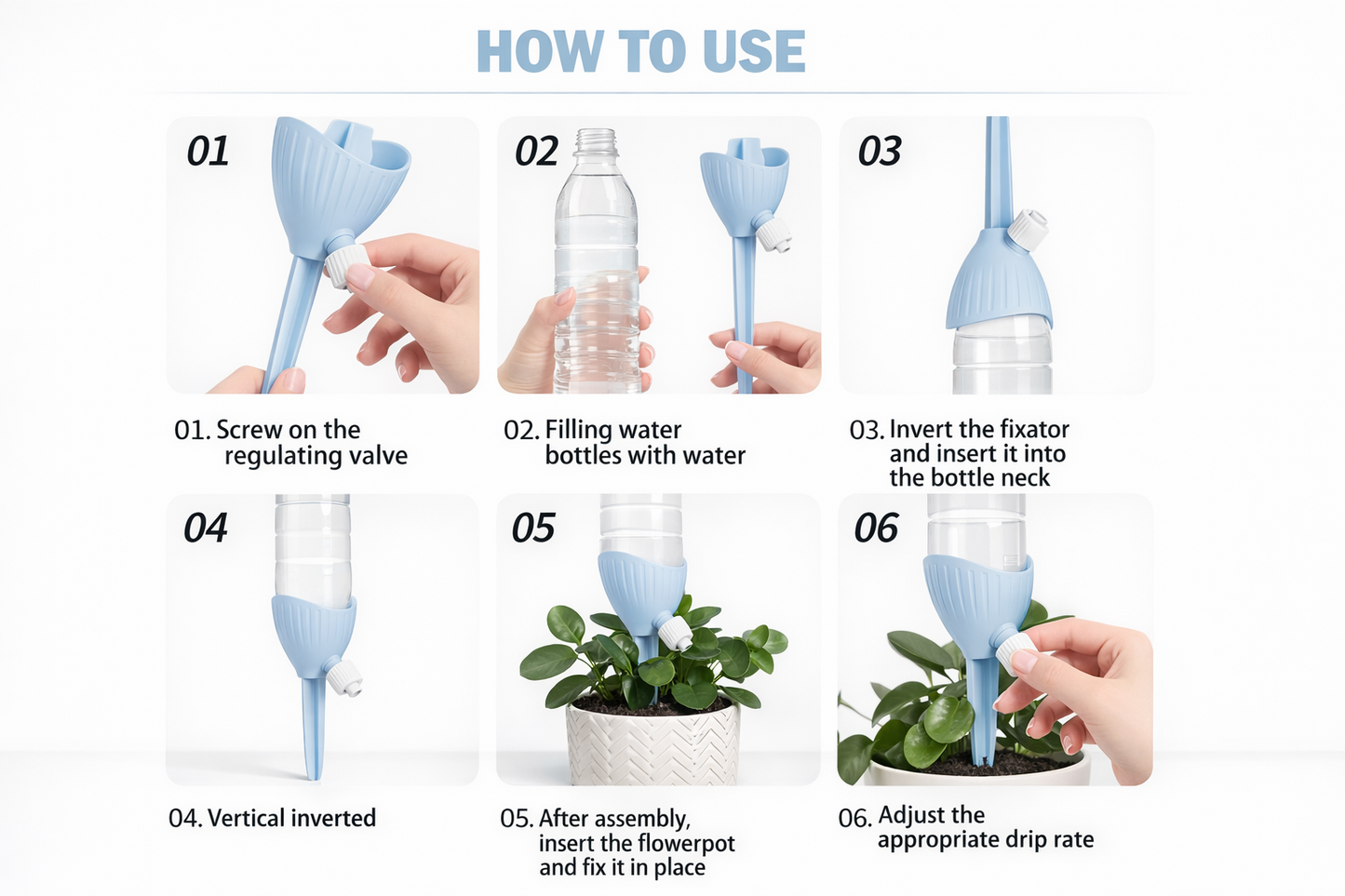 HOW TO USE

01

02

03

01. Screw on the regulating valve

02. Filling water bottles with water

03. Invert the fixator and insert it into the bottle neck

04

05

06

04. Vertical inverted

05. After assembly, insert the flowerpot and fix it in place

06. Adjust the appropriate drip rate